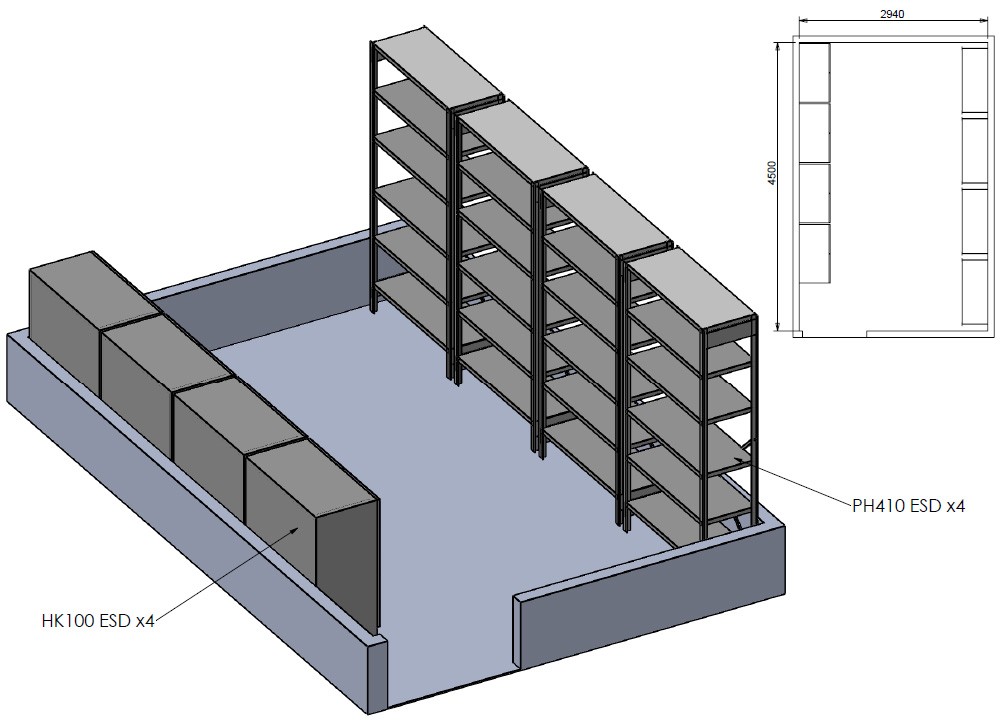 2940

4500

PH410 ESD x4

HK100 ESD x4